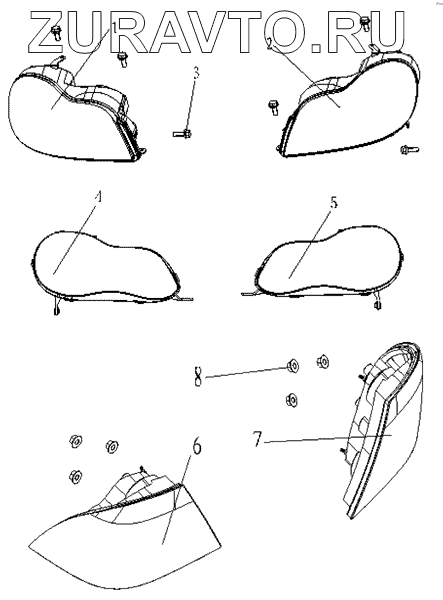 ZURAVTO.RU
1
2
3
4
5
8
7
6