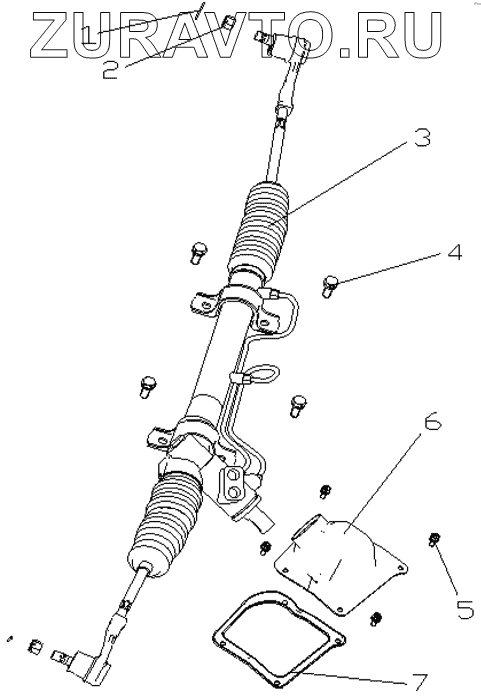 ZURAVTO.RU

1
2
3
4
6
5
7