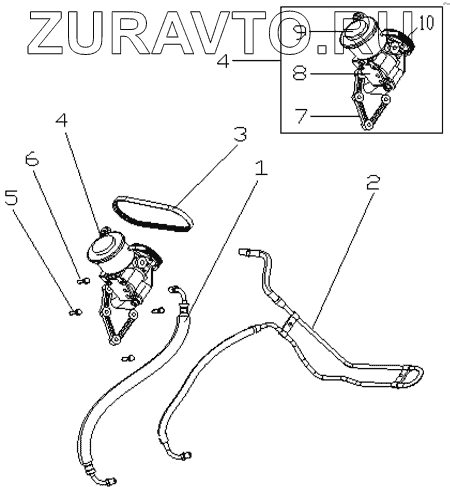 ZURAVTO.RU
9
10
4
8
7
4
3
6
1
5
2