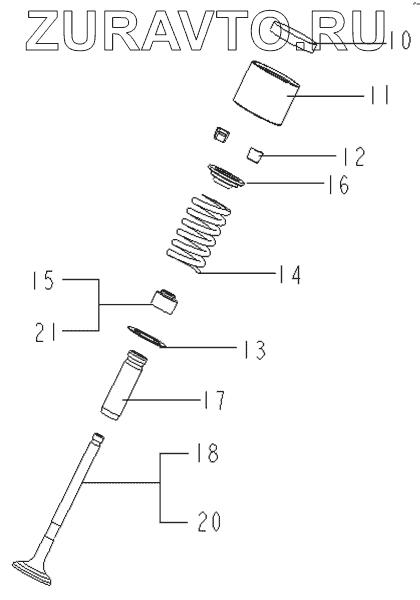 ZURAVTO.RU
10
11
12
16
14
15
21
13
17
18
20