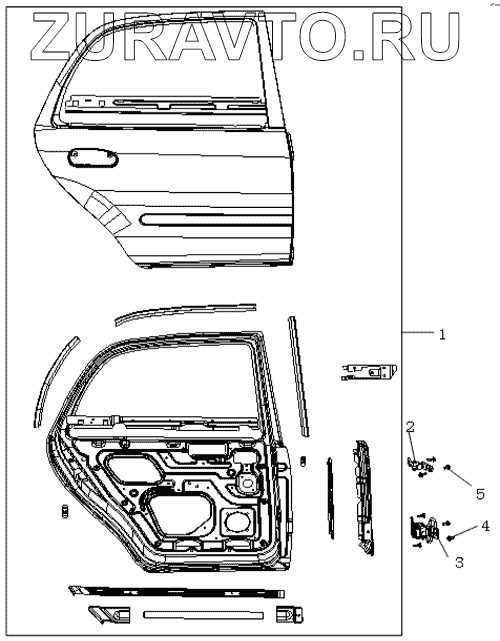 ZURAVTO.RU

1

2

5

4

3