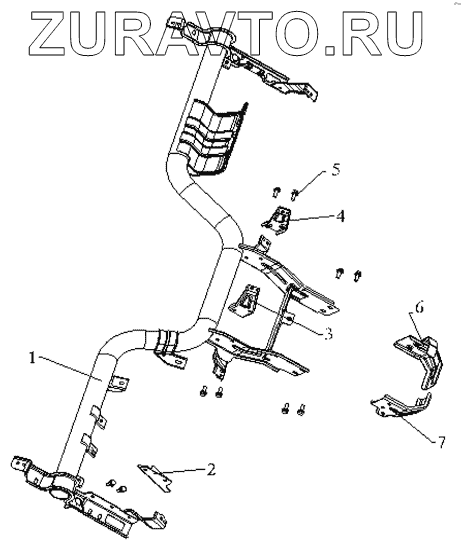 ZURAVTO.RU

5
4
3
6
1
7
2