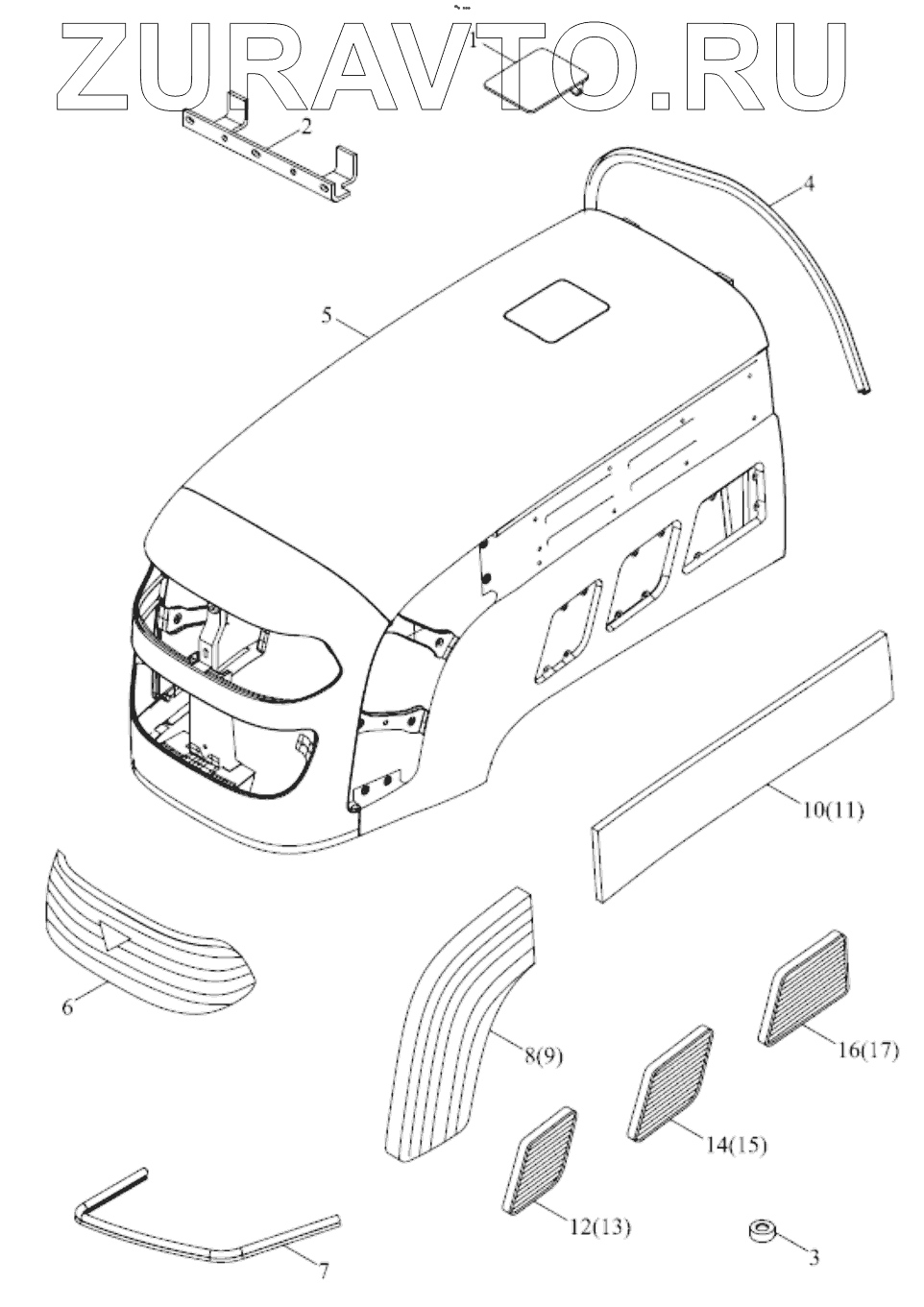 ZURAVTO.RU

1

2

4

5

10(11)

6

8(9)

16(17)

14(15)

12(13)

3

7