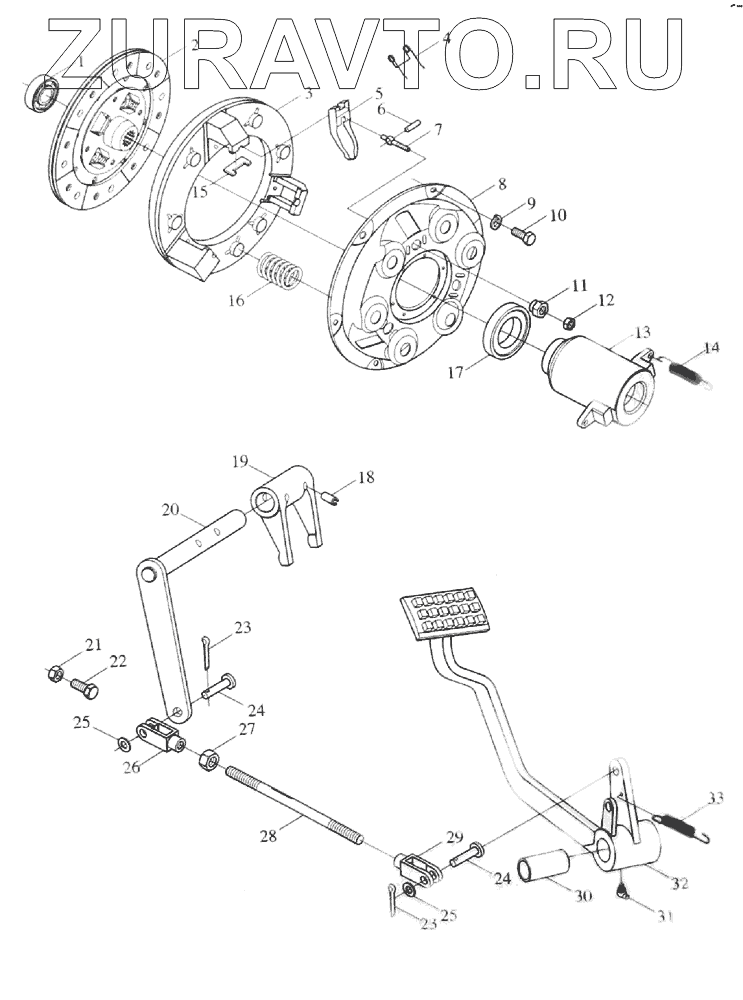 ZURAVTO.RU

1
2
3
4
5
6
7
8
9
10
11
12
13
14
15
16
17
18
19
20
21
22
23
24
25
26
27
28
29
24
30
31
32
33
23
25