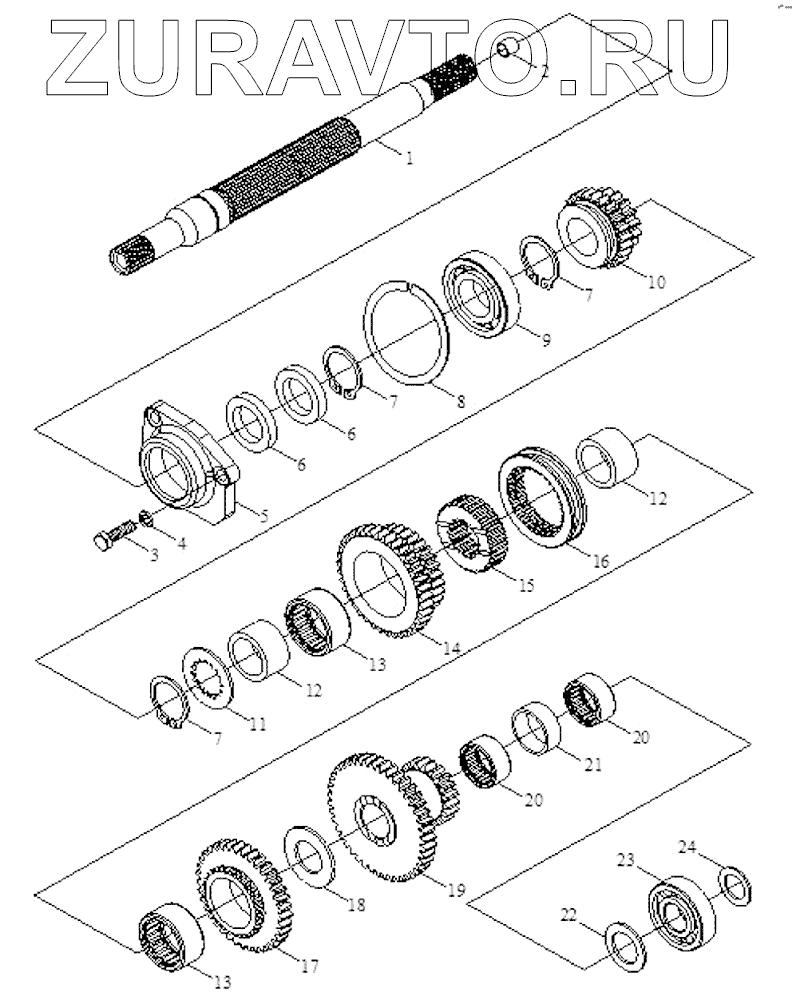 ZURAVTO.RU

2
1
10
7
9
8
7
6
6
5
4
3
12
16
15
14
13
12
11
7
20
21
20
19
18
17
13
24
23
22