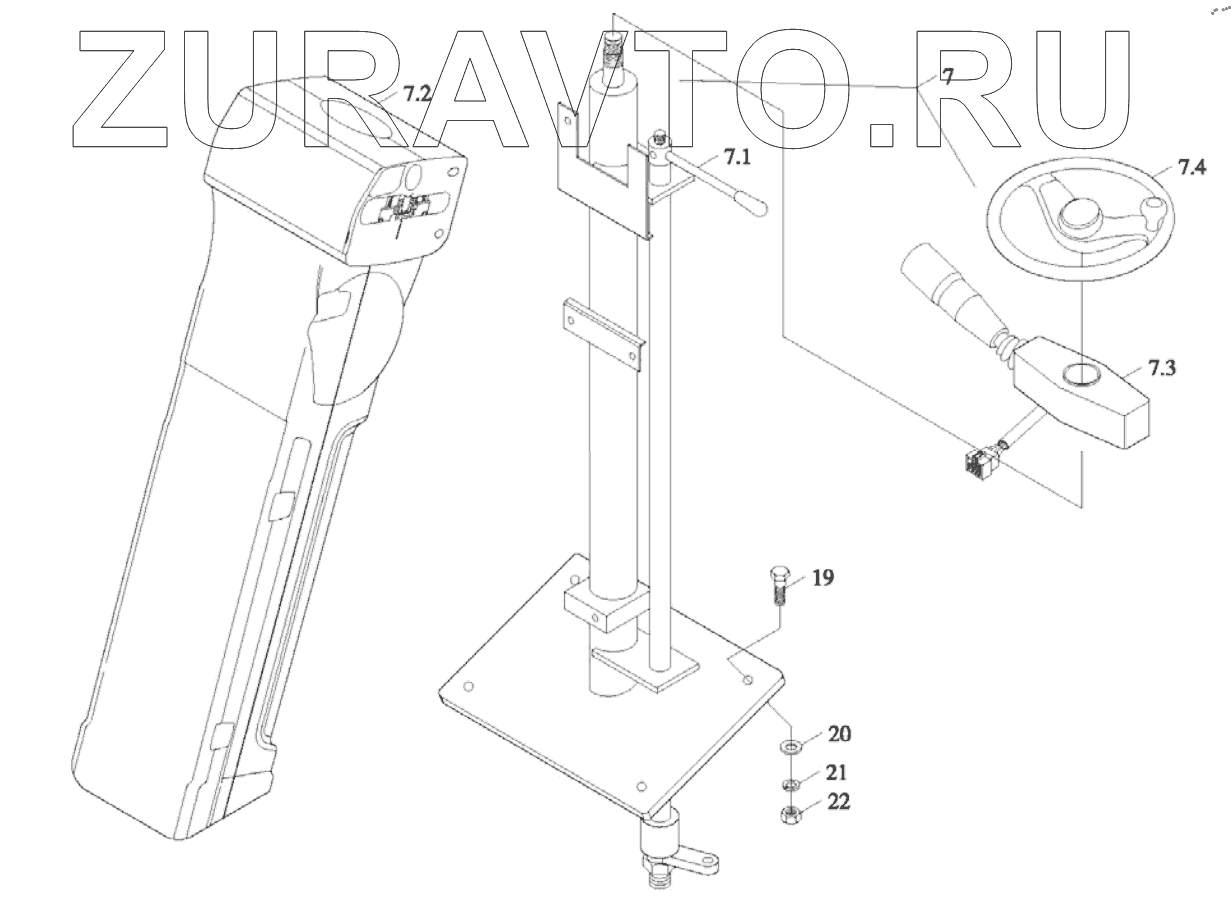 ZURAVTO.RU

7.2

7

7.1

7.4

7.3

19

20

21

22