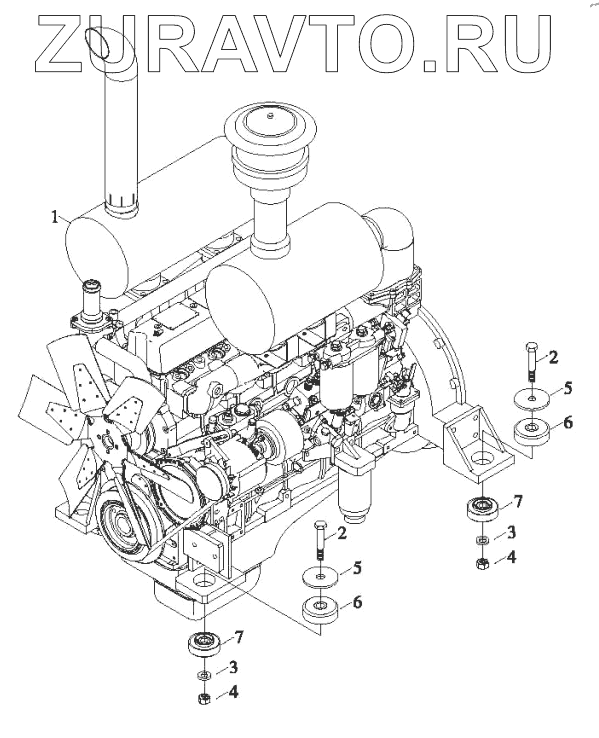 ZURAVTO.RU

1
2
5
6
7
3
4
2
5
6
7
3
4