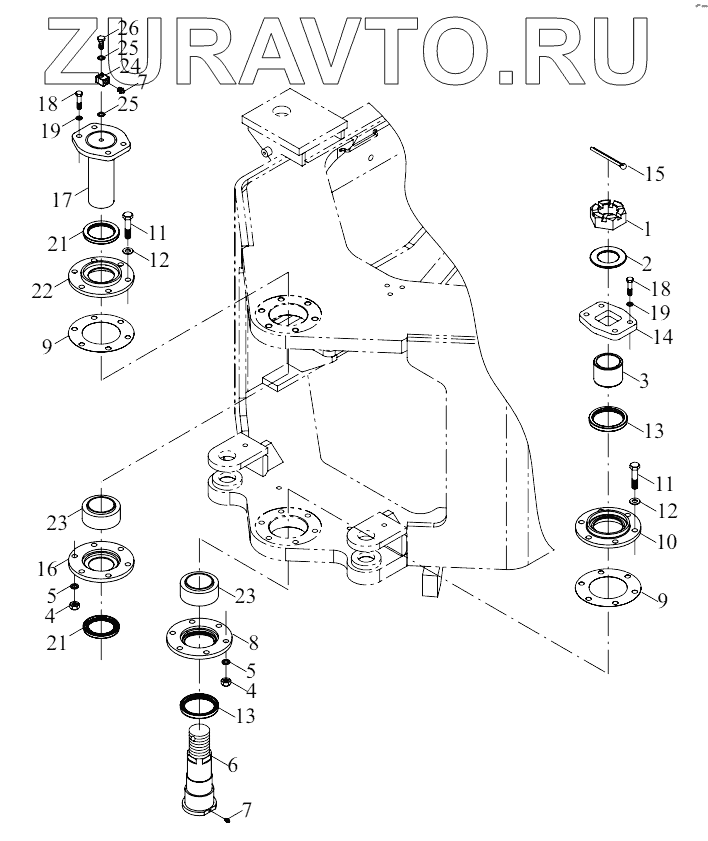 ZURAVTO.RU

26
25
24
7
18
25
19
17
21
11
12
22
9
15
1
2
18
19
14
3
13
11
12
10
9
23
16
5
4
21
23
8
5
4
13
6
7