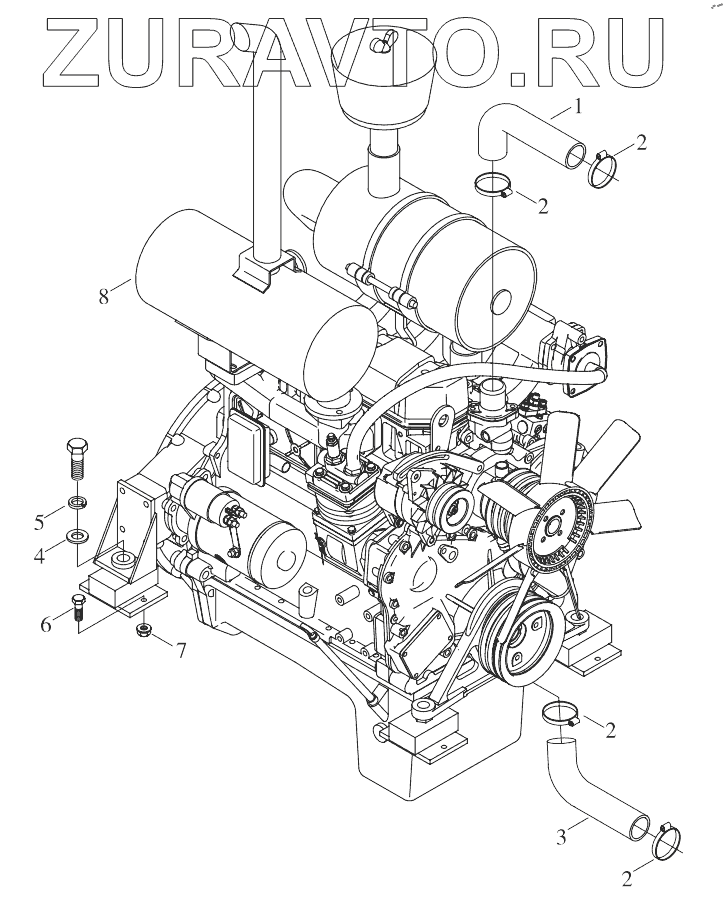 ZURAVTO.RU

1
2
2
8
5
4
6
7
2
3
2