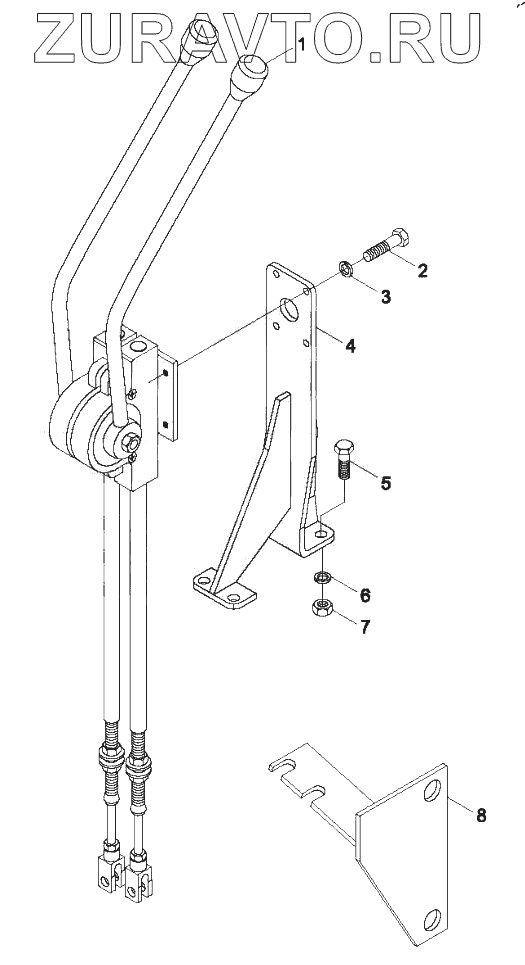 ZURAVTO.RU

1
2
3
4
5
6
7
8