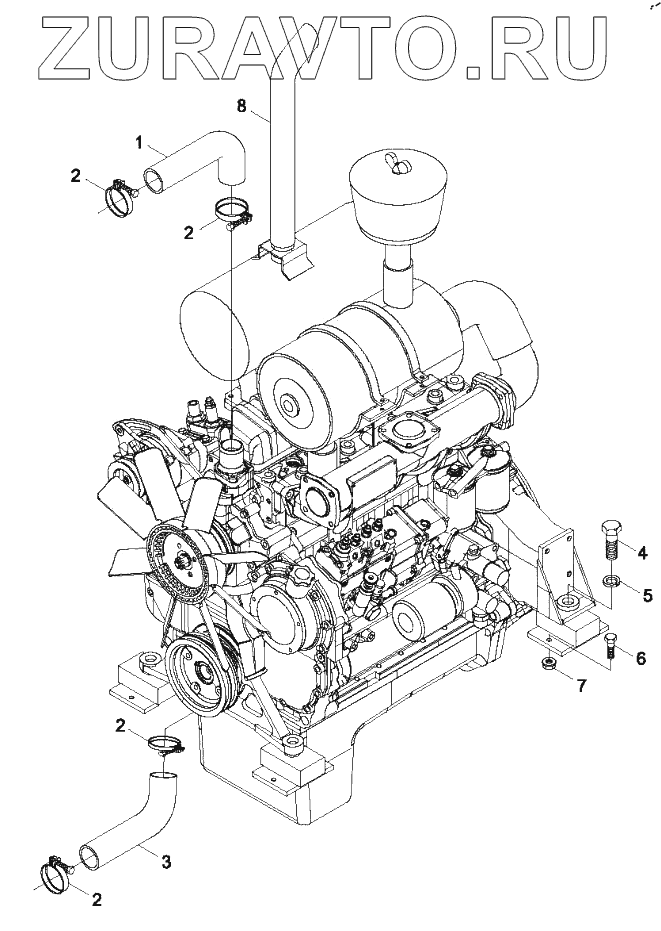 ZURAVTO.RU

8
1
2
2
4
5
6
7
2
3
2