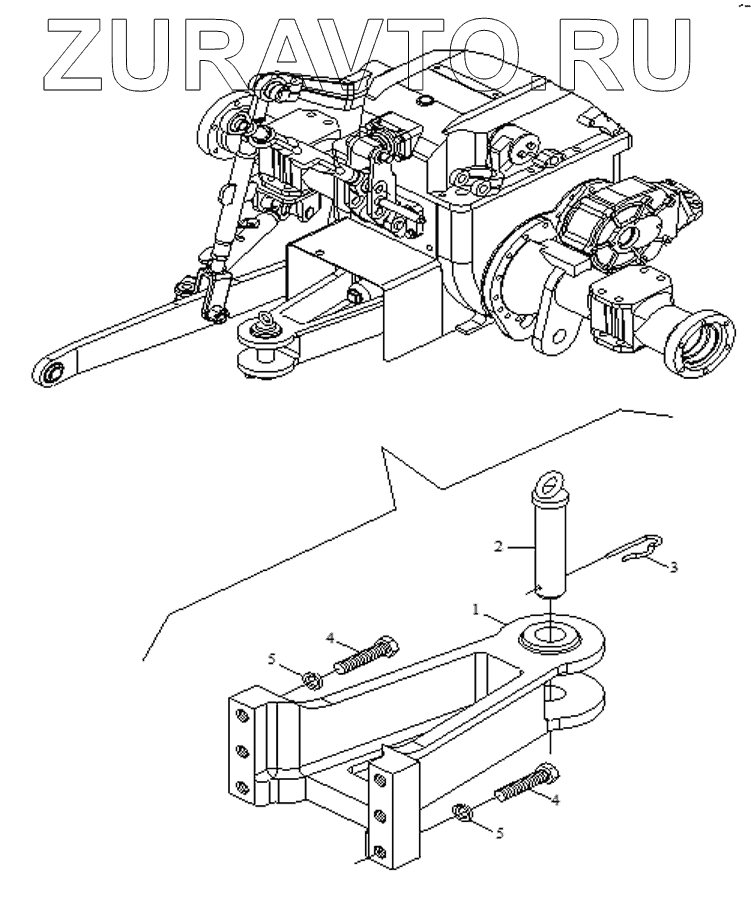 ZURAVTO.RU

2
3
1
4
5
4
5