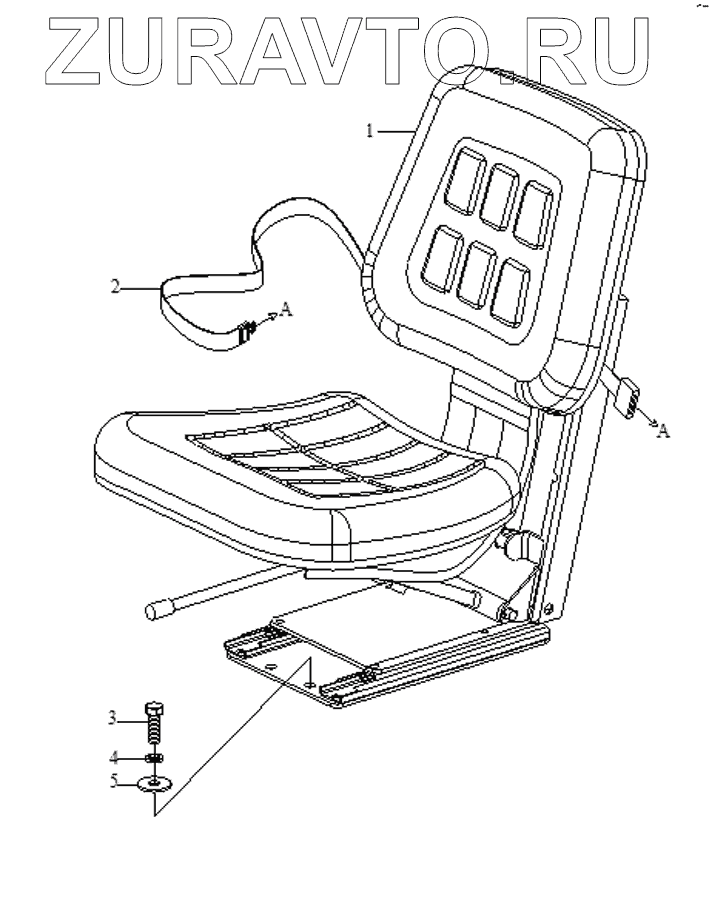 ZURAVTO.RU

1

2

A

A

3

4

5