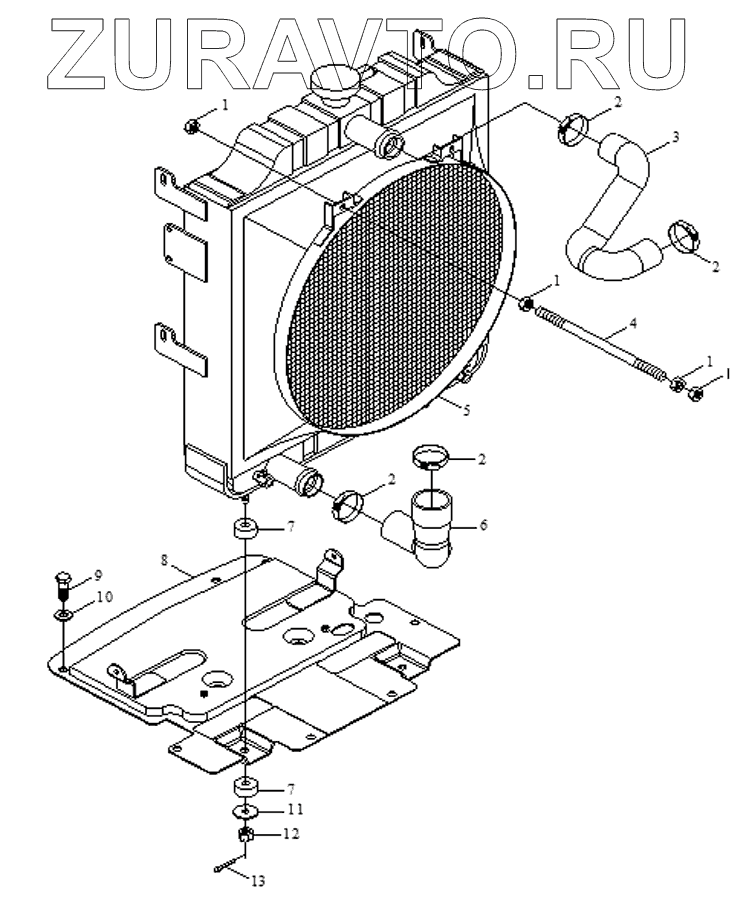 ZURAVTO.RU

1
2
3
2
1
4
1
1
5
2
2
6
7
8
9
10
7
11
12
13