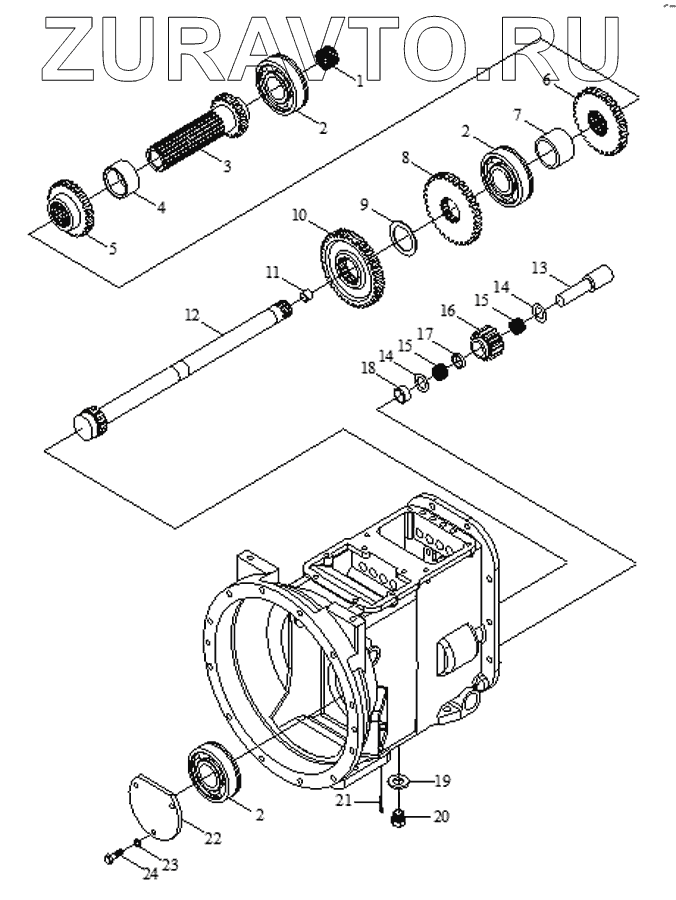 ZURAVTO.RU

1
2
3
4
5
6
7
2
8
9
10
11
12
13
14
15
16
17
15
14
18
19
20
21
2
22
23
24