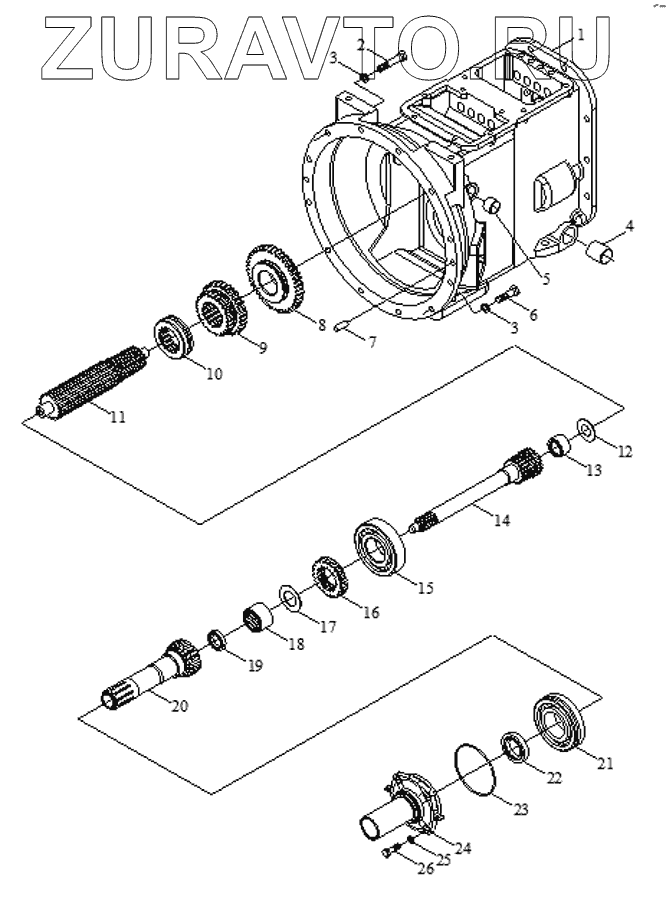 ZURAVTO.RU

1
2
3
4
5
6
3
7
8
9
10
11
12
13
14
15
16
17
18
19
20
21
22
23
24
25
26