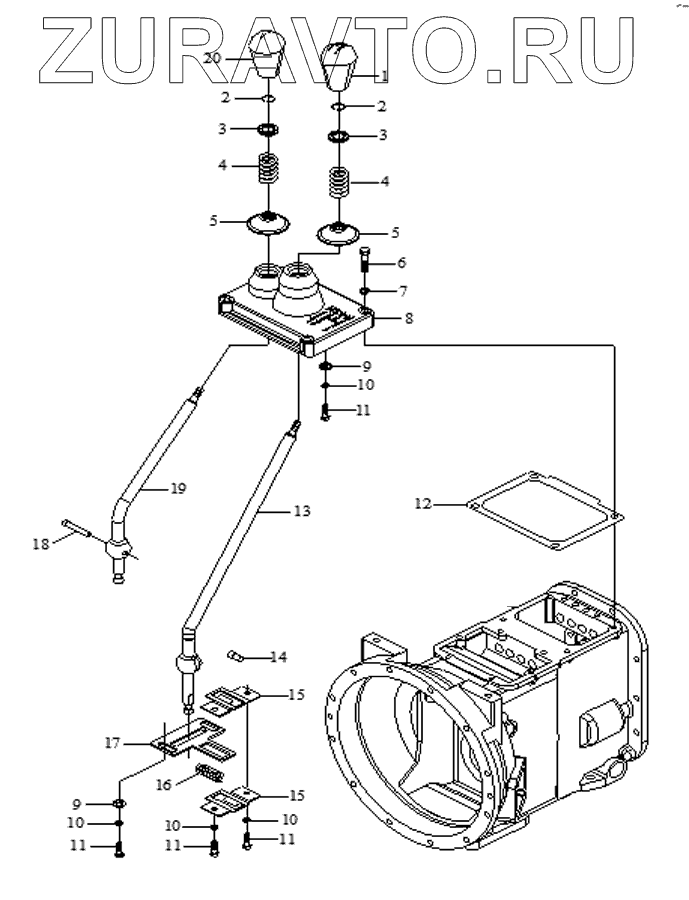 ZURAVTO.RU

20
1
2
2
3
3
4
4
5
5
6
7
8
9
10
11
19
13
12
18
14
15
17
16
15
9
10
10
10
11
11
11