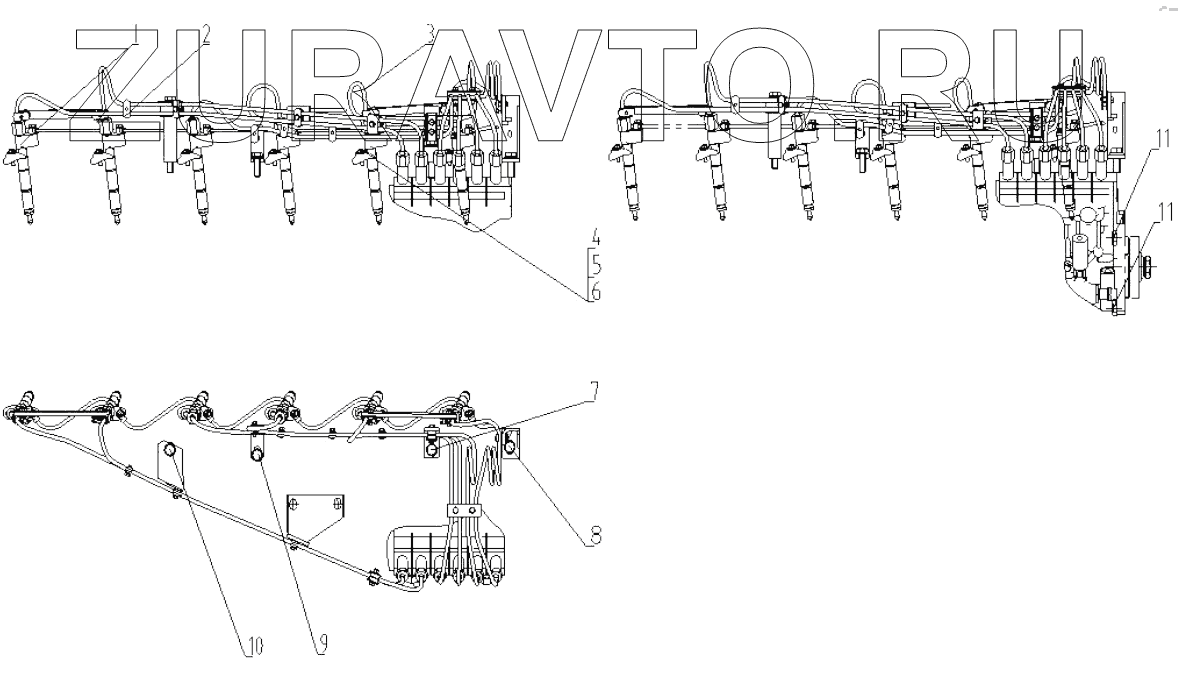 ZURAVTO.RU

1
2
3
4
5
6
11
11
7
8
10
9