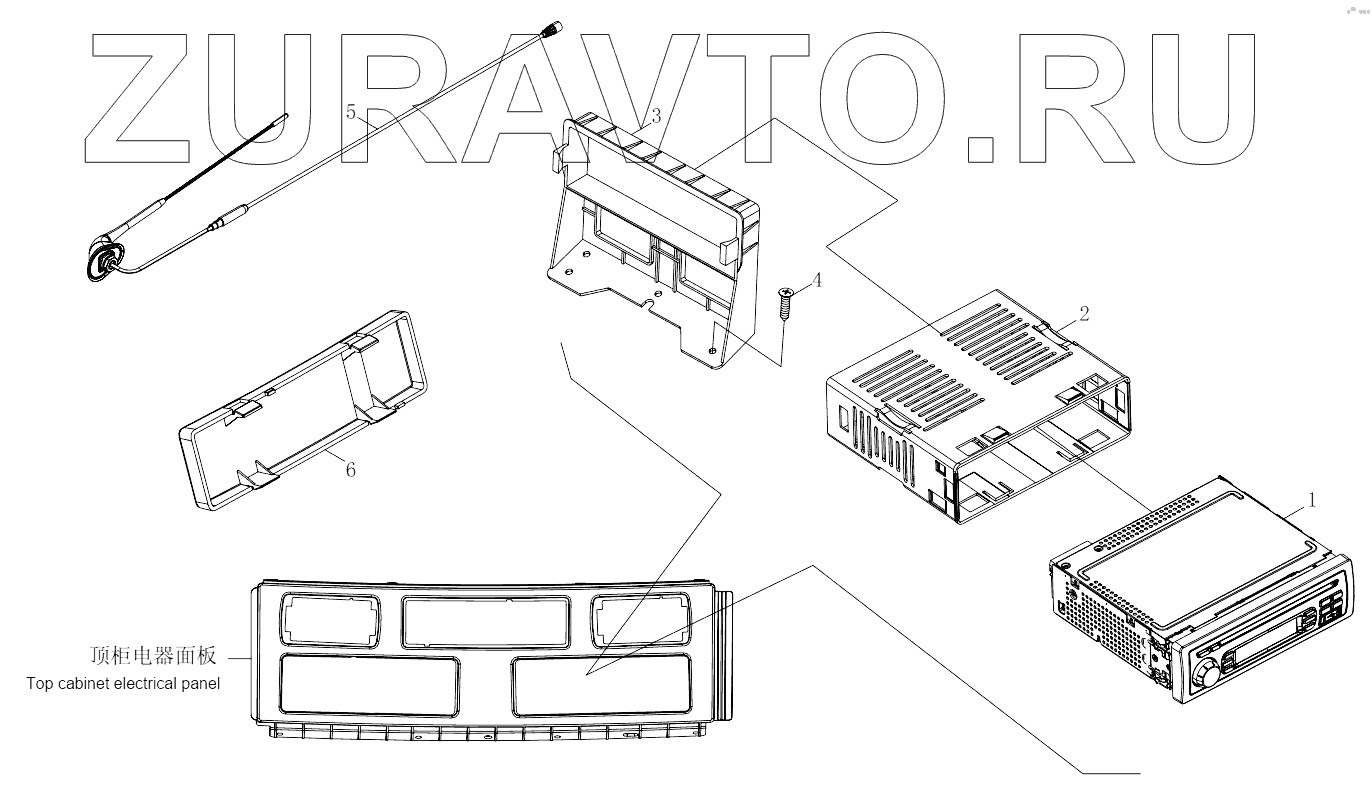 ZURAVTO.RU

5

3

4

2

6

1

顶柜电器面板
Top cabinet electrical panel