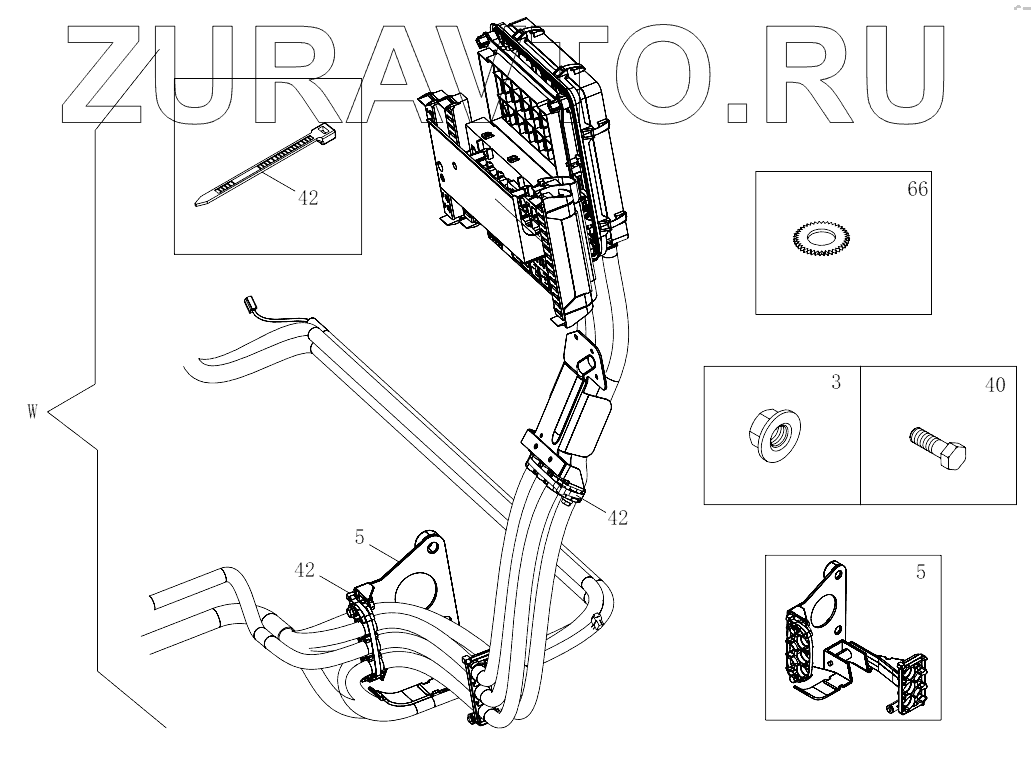 ZURAVTO.RU

42

66

W

3

40

42

5

42

5