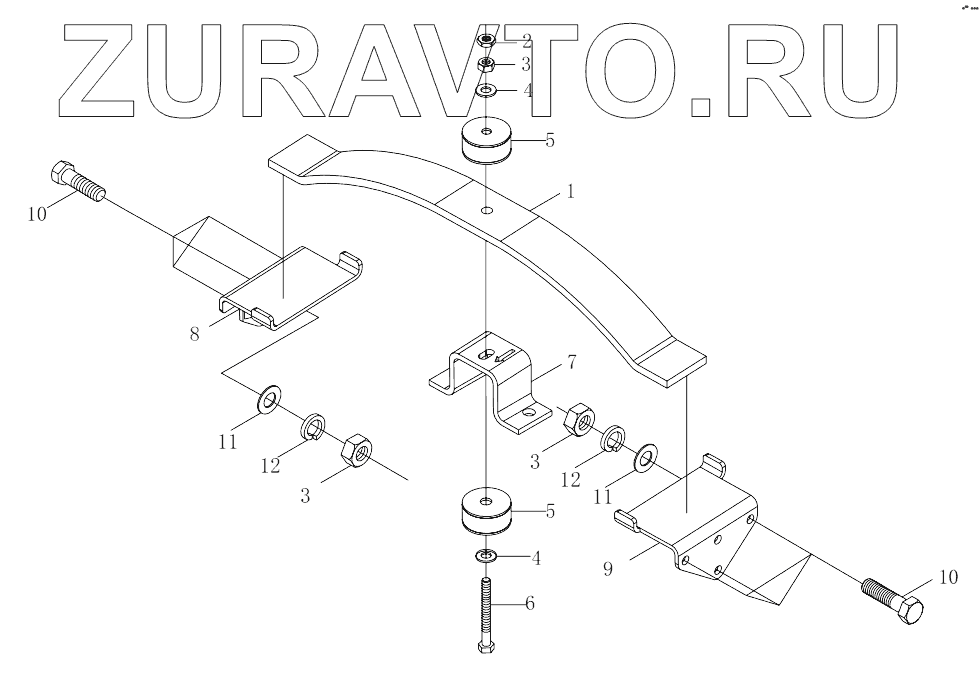 ZURAVTO.RU

2
3
4
5
1
10
8
7
11
12
3
3
12
11
5
4
9
6
10