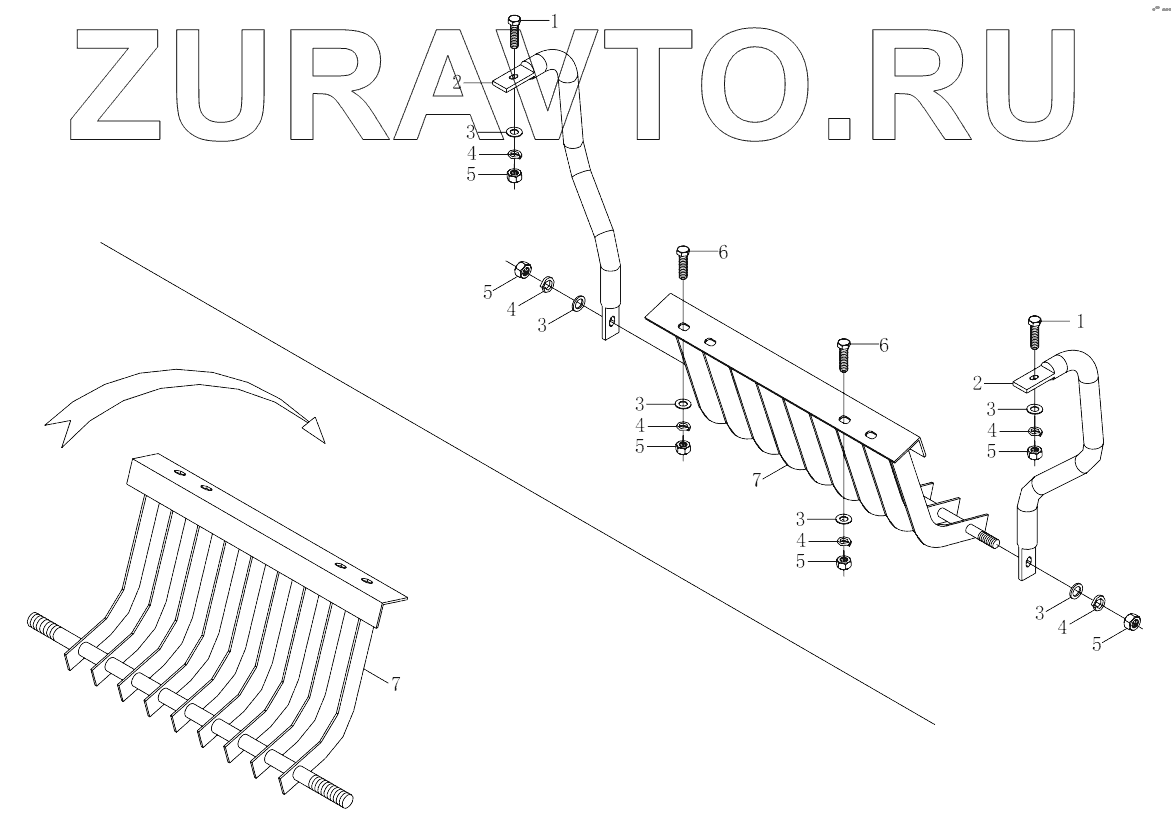 ZURAVTO.RU

1
2
3
4
5
5
4
3
6
6
1
2
3
4
5
3
4
5
7
3
4
5
3
4
5
7