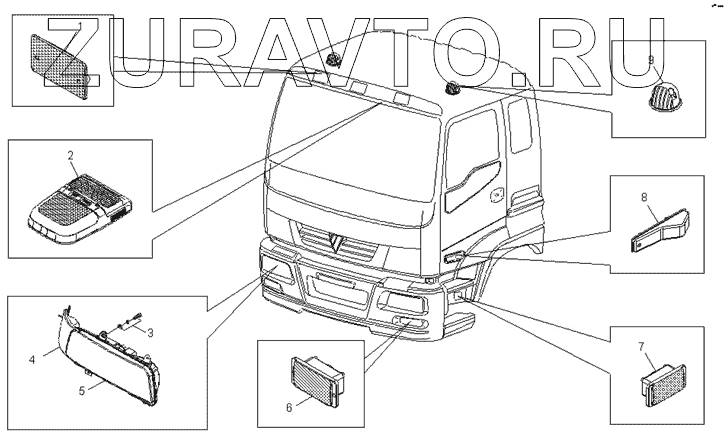 ZURAVTO.RU

1
9
2
8
3
4
5
6
7