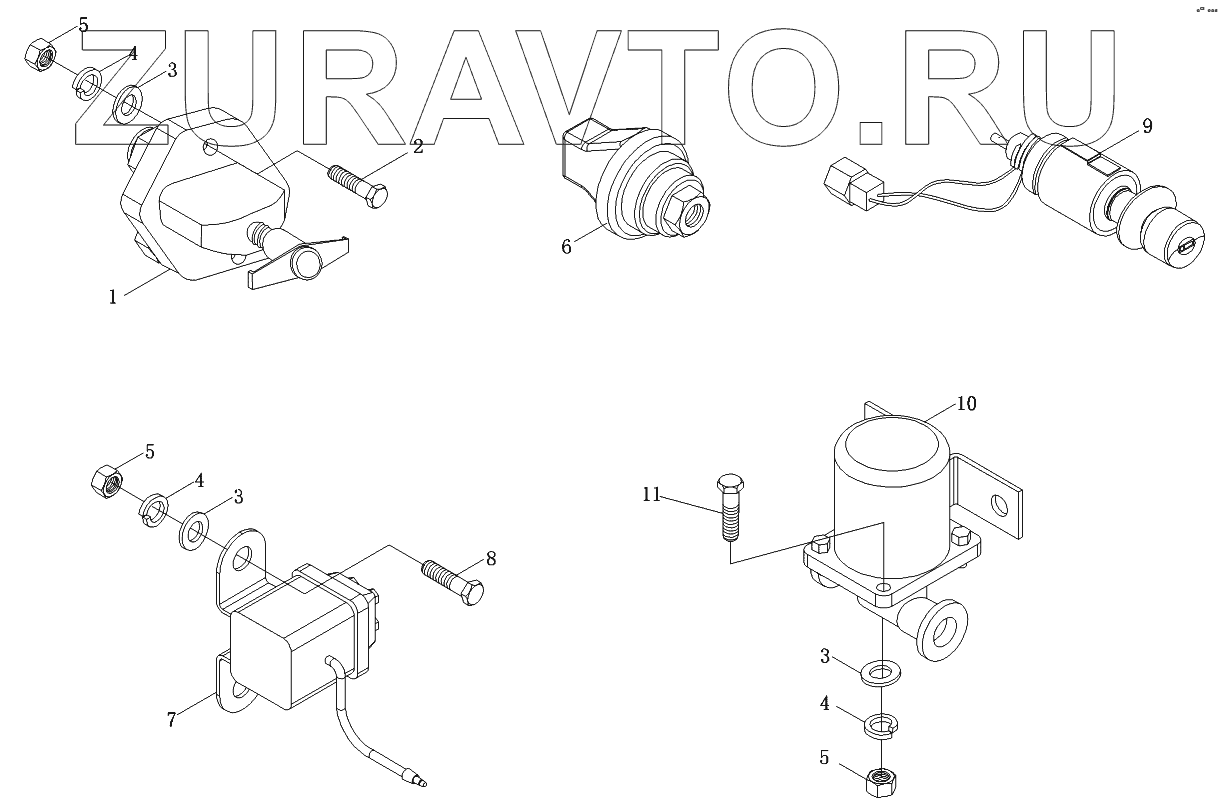 ZURAVTO.RU

5
4
3
2
1
6
9
5
4
3
8
7
10
11
3
4
5