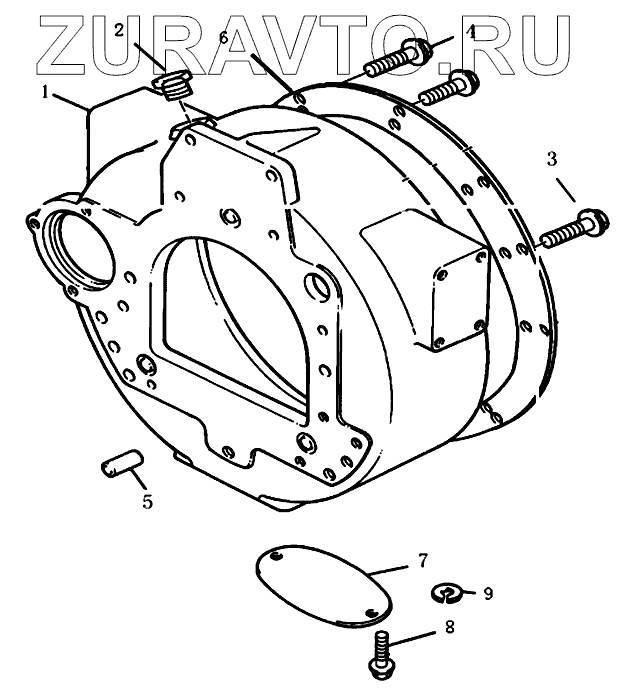 ZURAVTO.RU

2
6
4
1
3
5
7
9
8