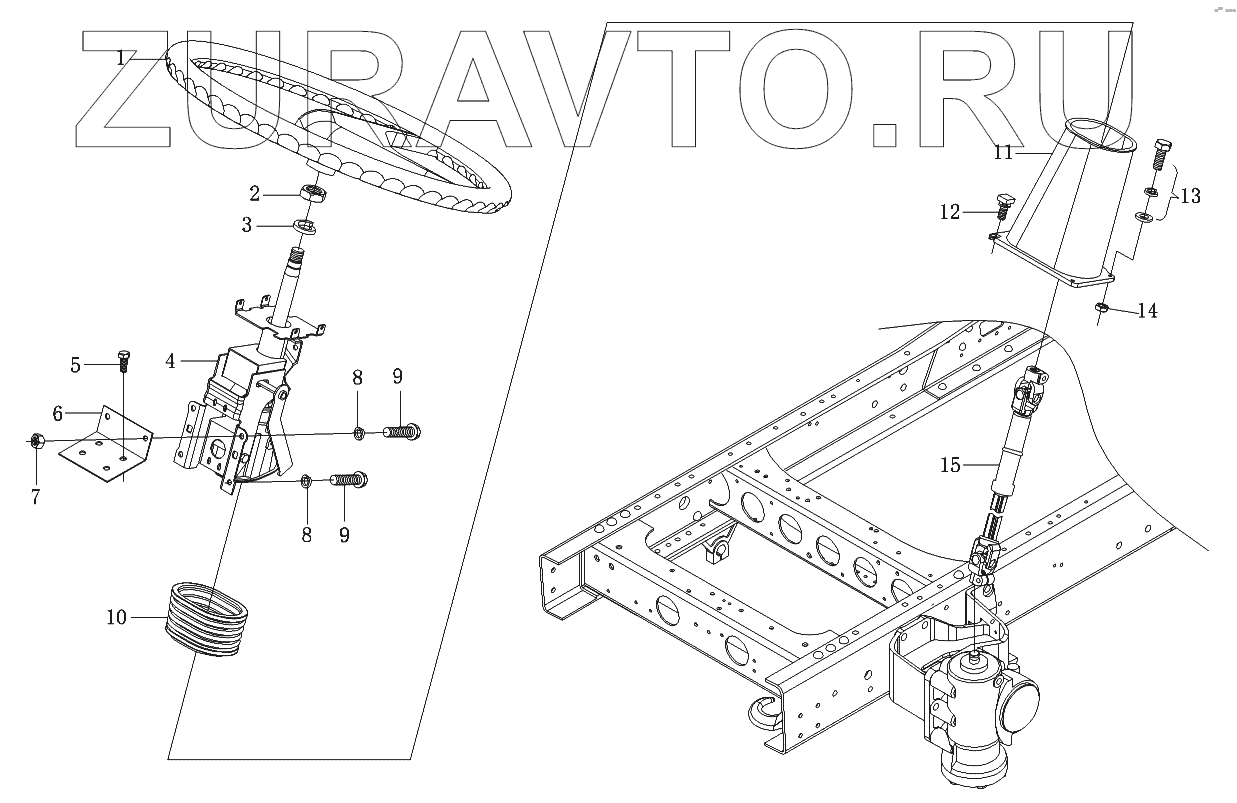 ZURAVTO.RU

1
2
3
4
5
6
7
8
9
8
9
10
11
12
13
14
15