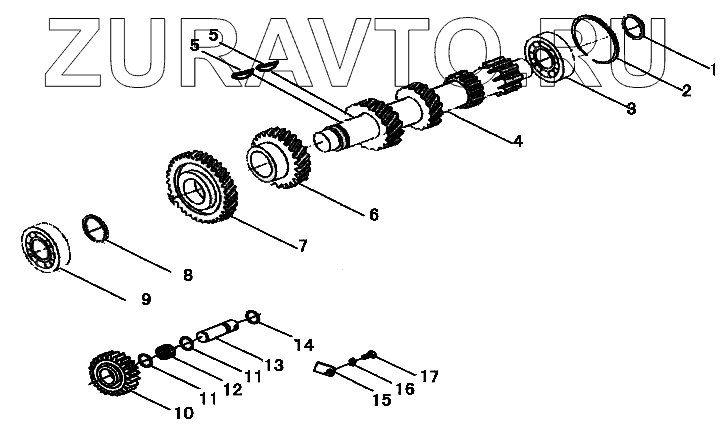 ZURAVTO.RU

5
5
1
2
3
4
6
7
8
9
14
13
11
12
11
10
17
16
15