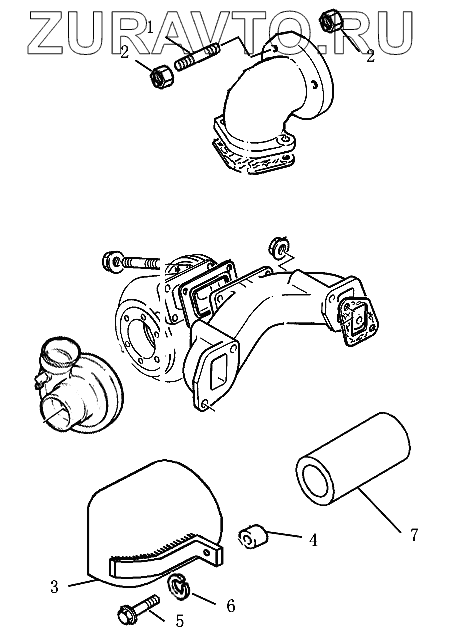 ZURAVTO.RU
1
2
2
7
4
3
6
5