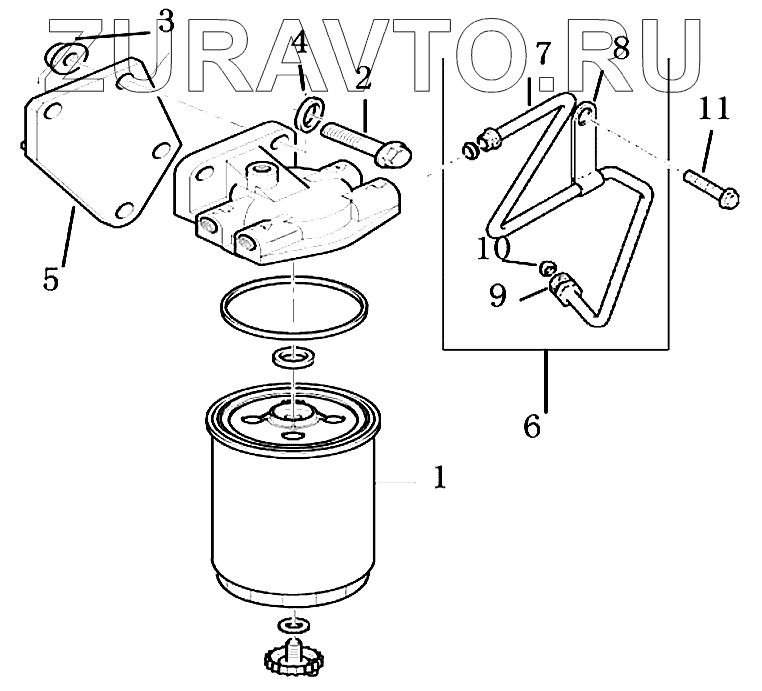 ZURAVTO.RU

3
4
2
7
8
11
5
10
9
6
1