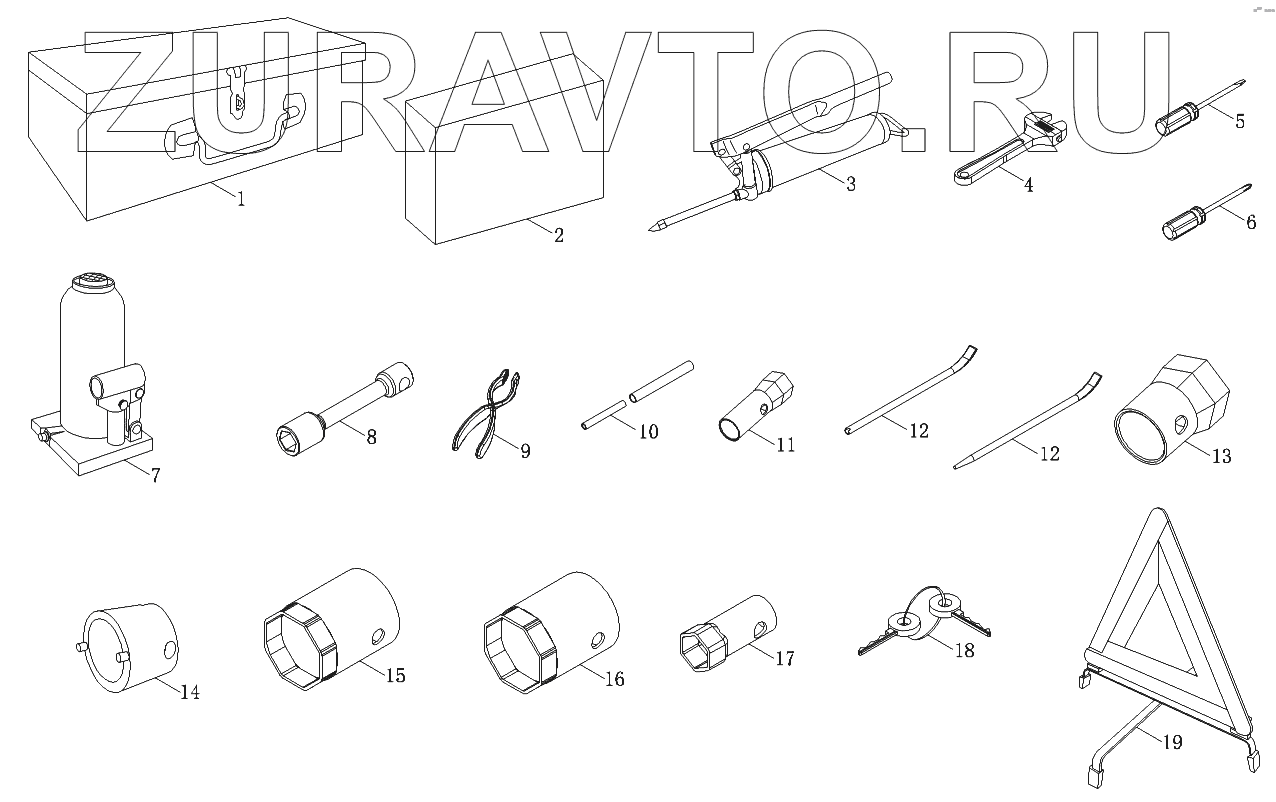 ZURAVTO.RU

1
2
3
4
5
6
7
8
9
10
11
12
12
13
14
15
16
17
18
19