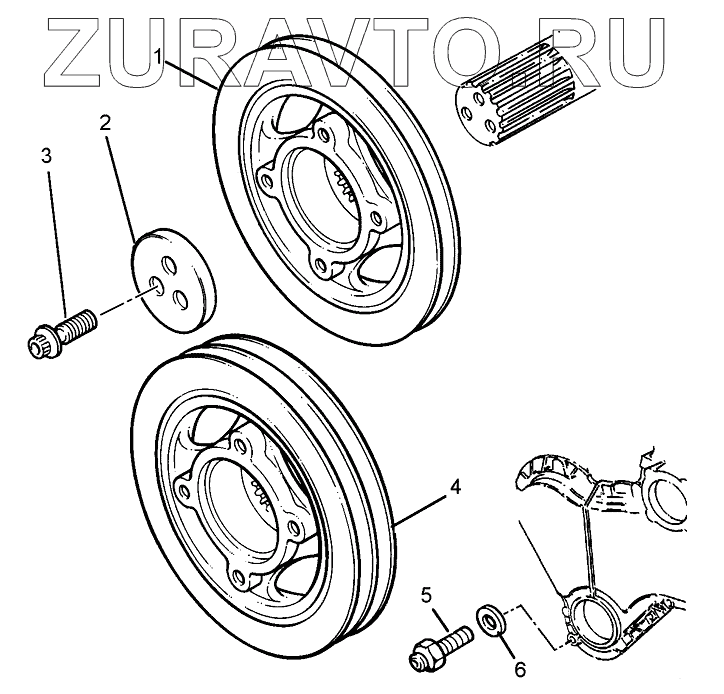 ZURAVTO.RU
1
2
3
4
5
6