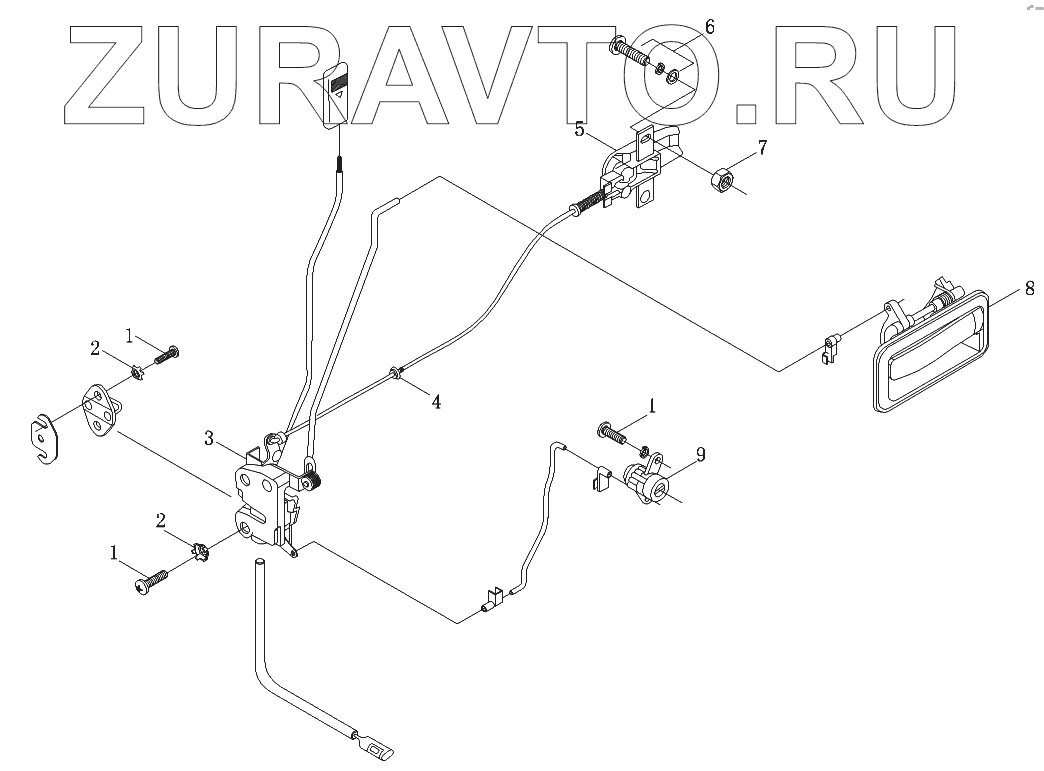 ZURAVTO.RU

6
5
7
8
1
2
4
3
1
9
2
1