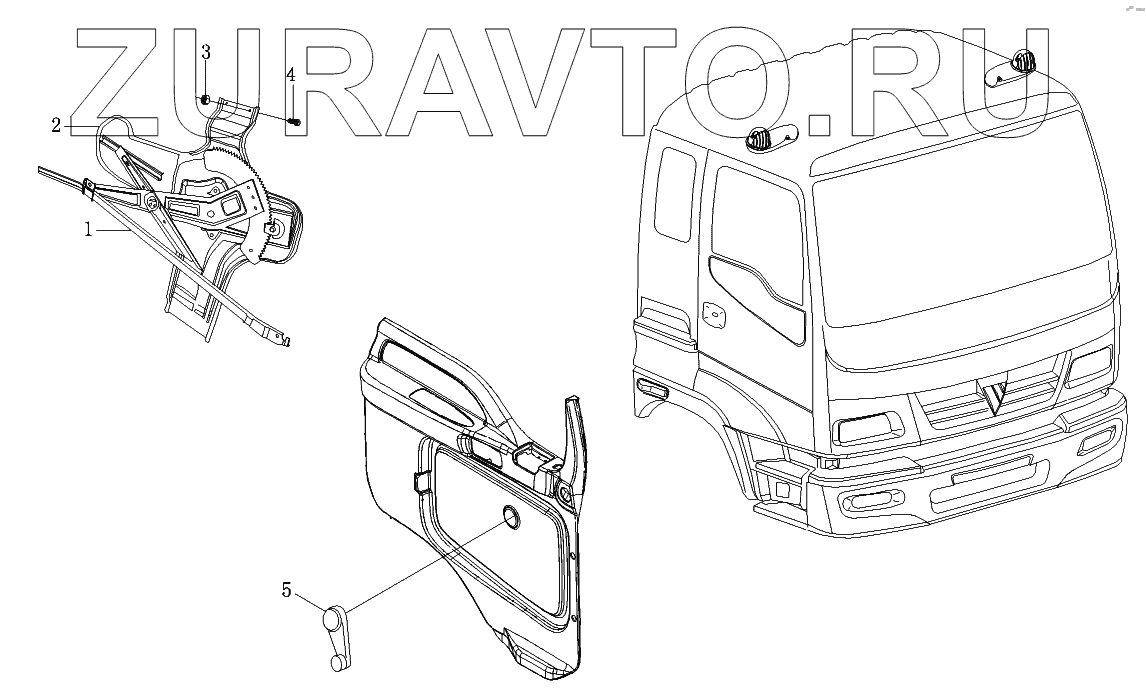 ZURAVTO.RU

3
4
2
1
5