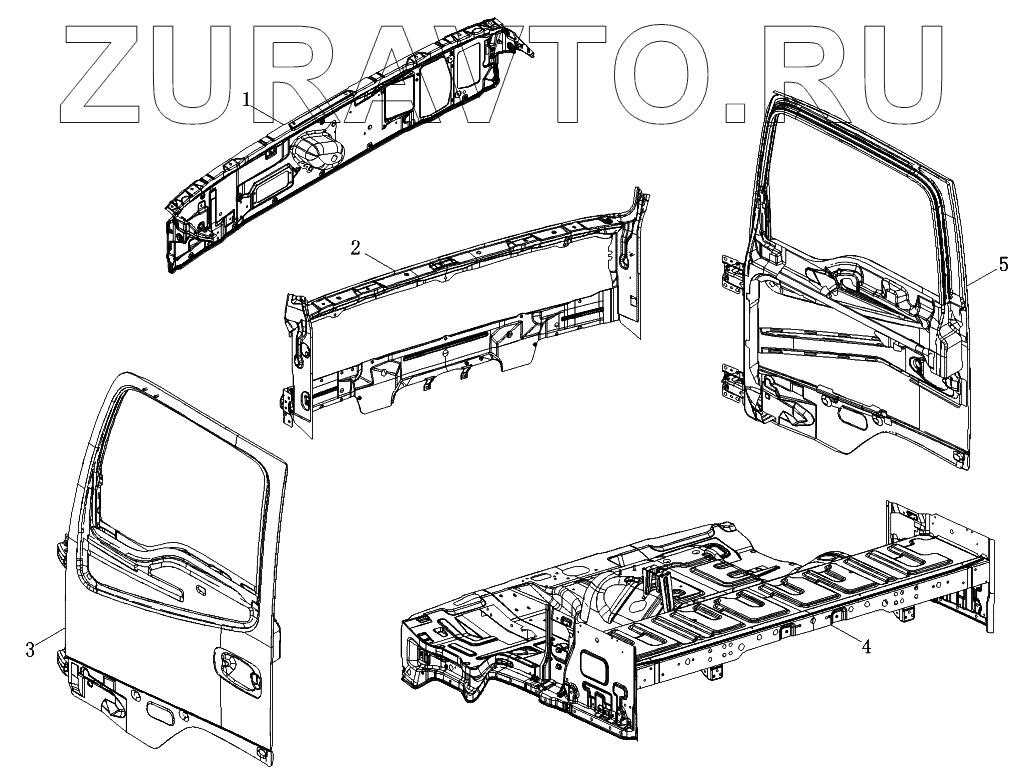 ZURAVTO.RU
1
2
5
3
4