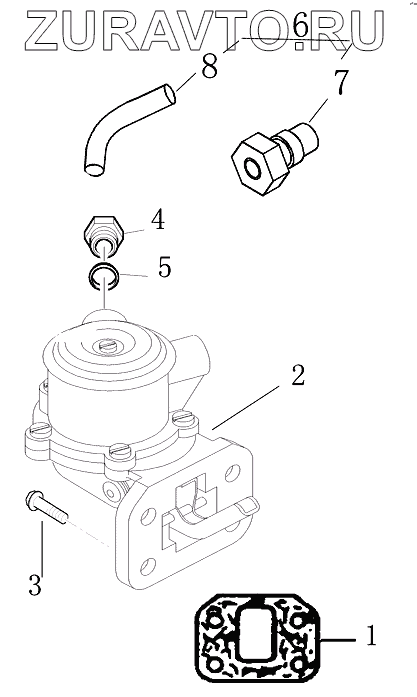 ZURAVTO.RU
6
8
7
4
5
2
3
1