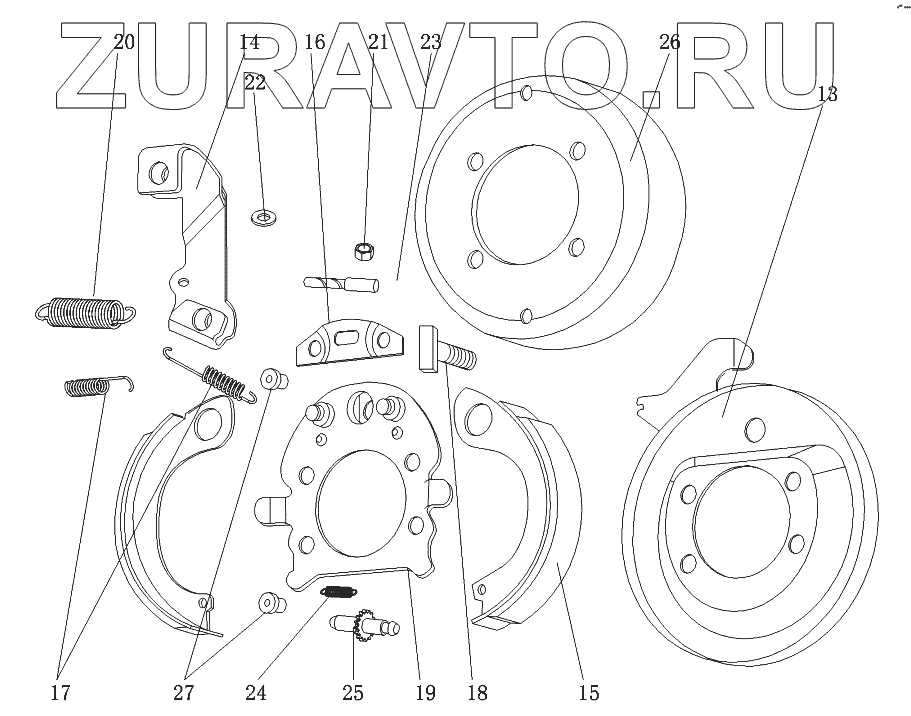 ZURAVTO.RU

20
14
16
21
23
26
13
22
17
27
24
25
19
18
15