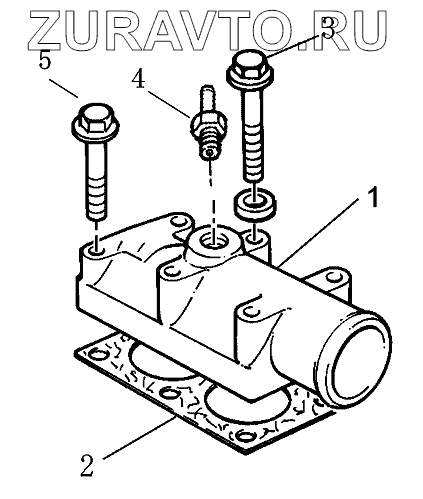 ZURAVTO.RU
3
5
4
1
2