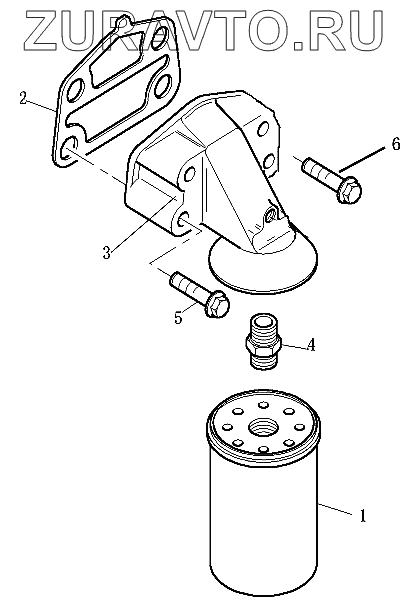 ZURAVTO.RU

2

6

3

5

4

1