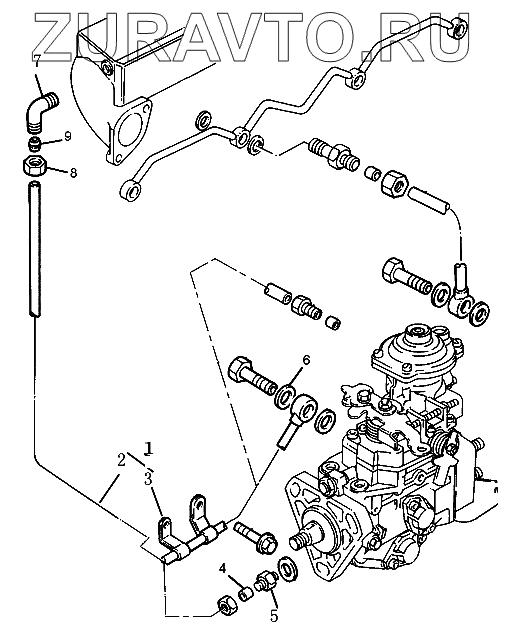 ZURAVTO.RU

7
9
8
6
1
2
3
4
5