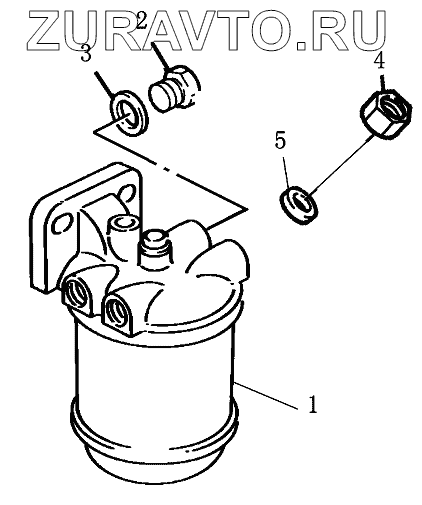 ZURAVTO.RU
2
3
4
5
1