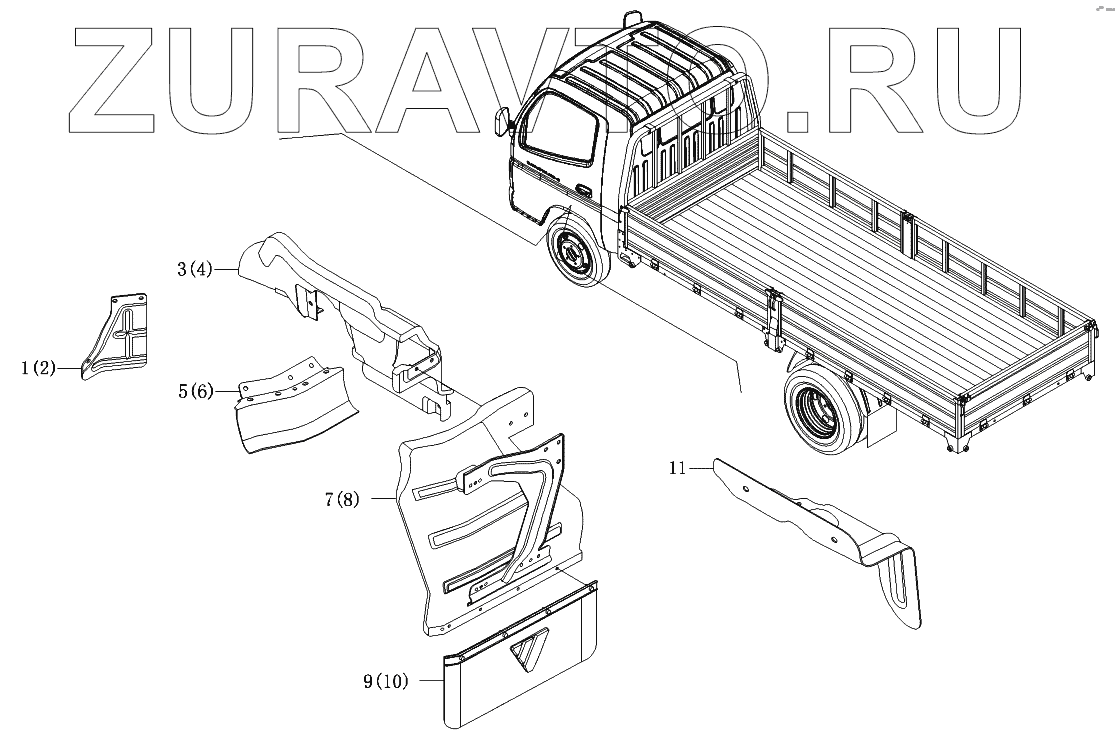 ZURAVTO.RU

3(4)

1(2)

5(6)

7(8)

11

9(10)