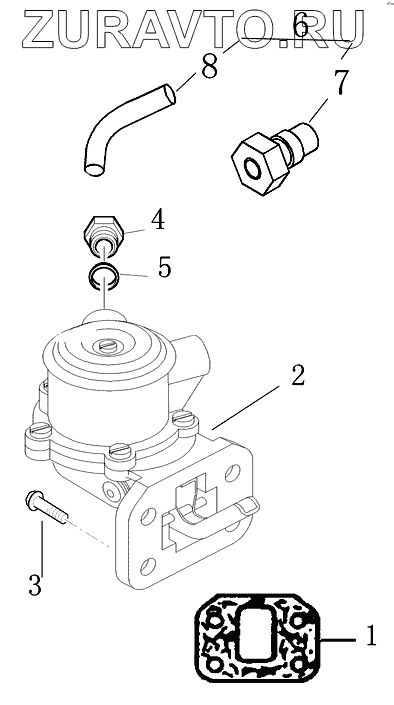 ZURAVTO.RU
6
8
7
4
5
2
3
1