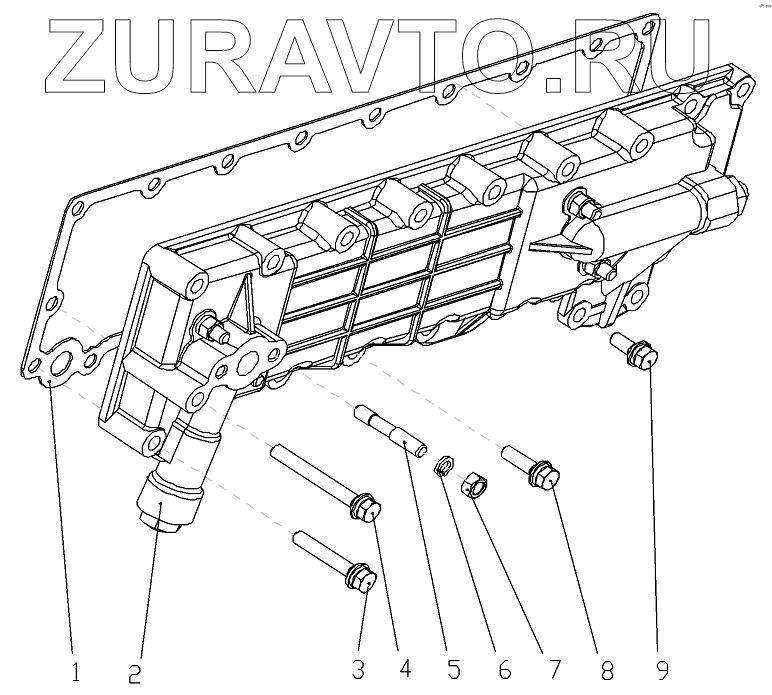 ZURAVTO.RU

1 2 3 4 5 6 7 8 9