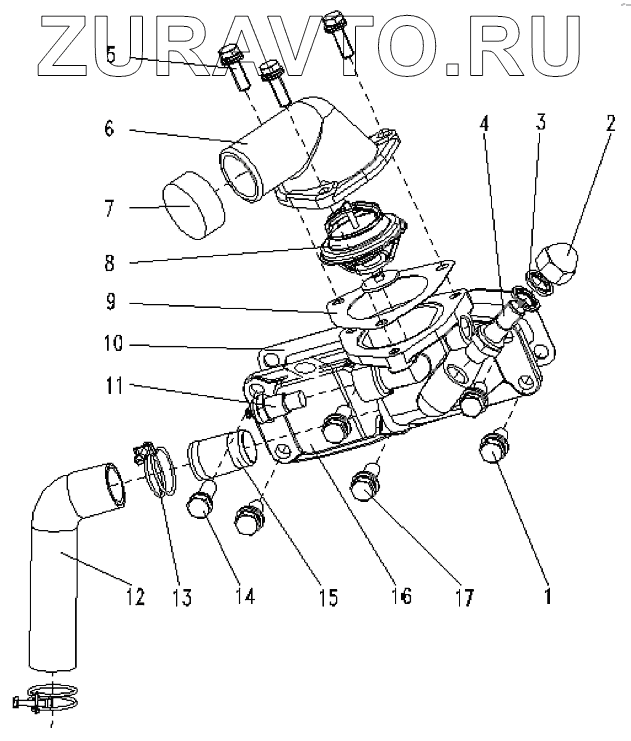 ZURAVTO.RU

5
6
7
8
9
10
11
4
3
2
12
13
14
15
16
17
1