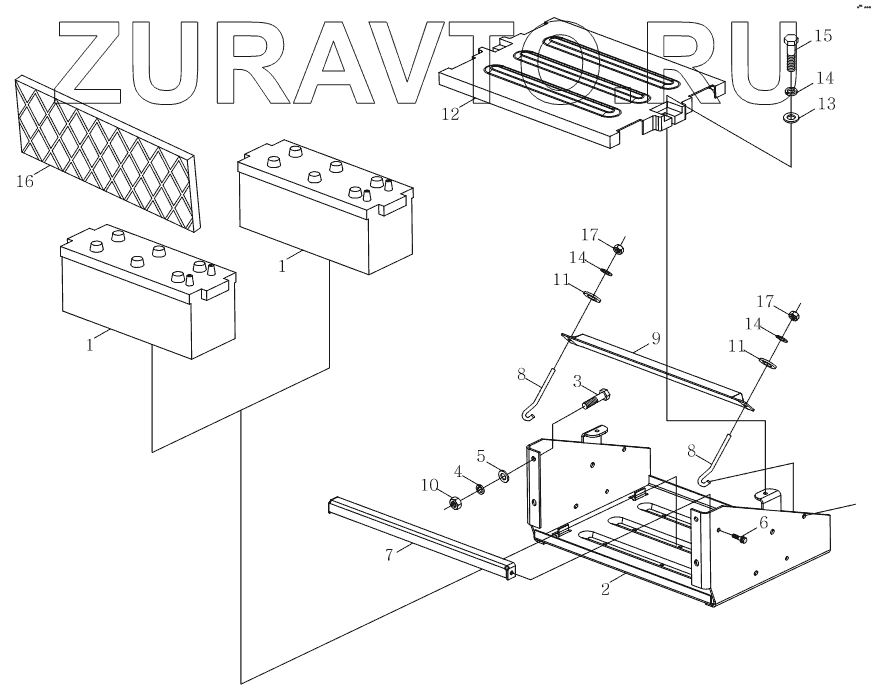 ZURAVTO.RU

15
14
13
12
16
1
1
17
14
11
17
14
11
9
8
3
8
5
4
10
6
7
2