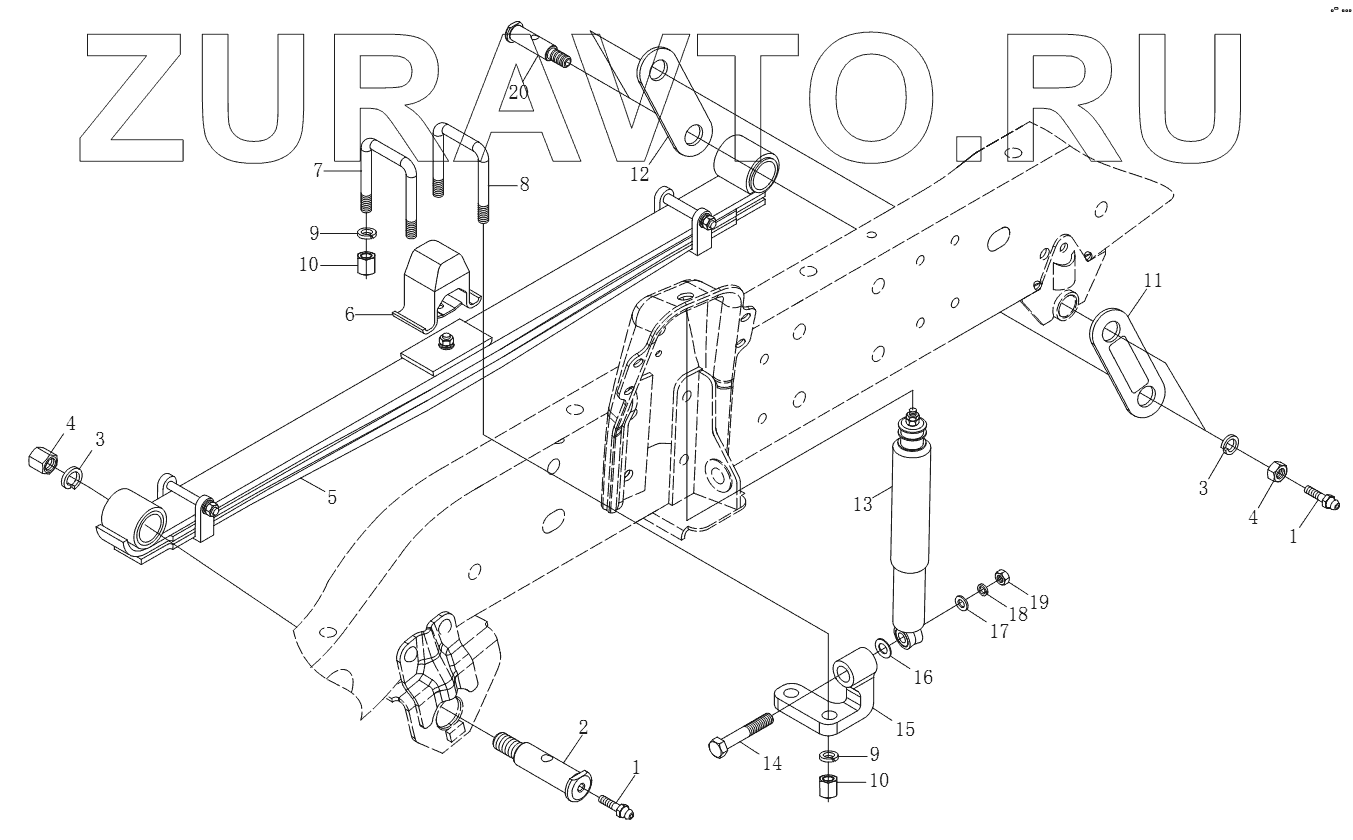 ZURAVTO.RU

20
12
7
8
9
10
6
11
4
3
5
13
3
4
1
19
18
17
16
15
2
1
14
9
10